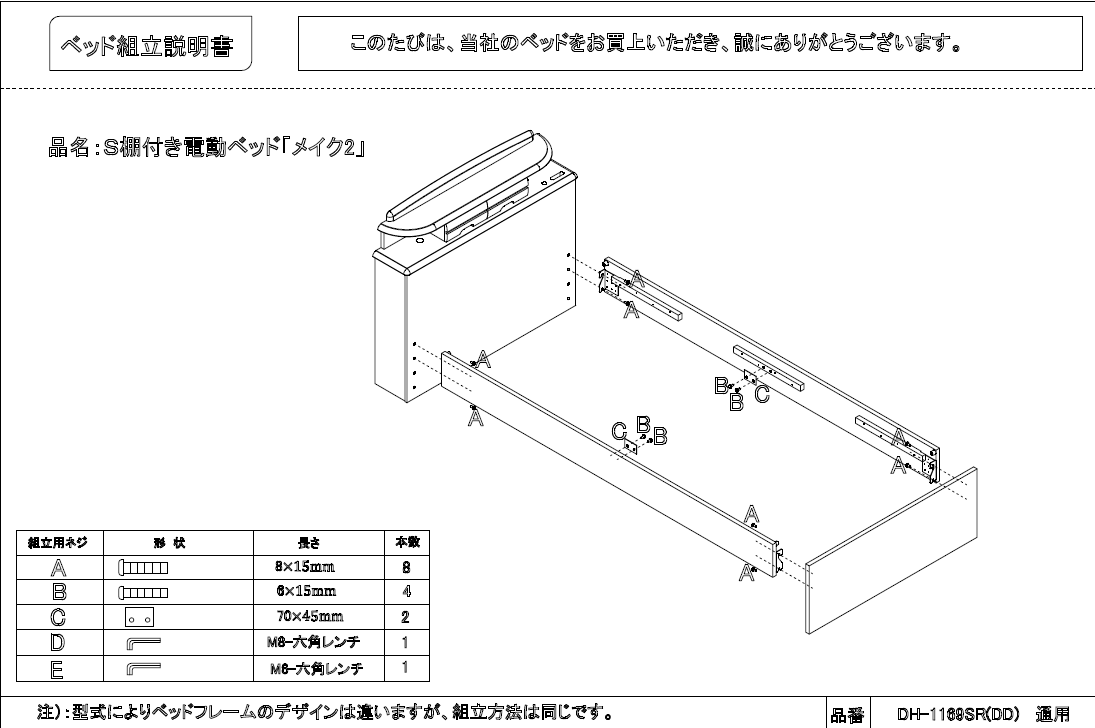 ベッド組立説明書

このたびは、当社のベッドをお買上いただき、誠にありがとうございます。

品名：S棚付き電動ベッド「メイク2」

A
A
A
A
B
B
C
C
B
B
A
A
A
A

| 組立用ネジ | 形 状 | 長さ | 本数 |
|---|---|---|---|
| A | | 8×15mm | 8 |
| B | | 6×15mm | 4 |
| C | | 70×45mm | 2 |
| D | | M8-六角レンチ | 1 |
| E | | M6-六角レンチ | 1 |

注）：型式によりベッドフレームのデザインは違いますが、組立方法は同じです。

品番 DH-1169SR(DD) 通用